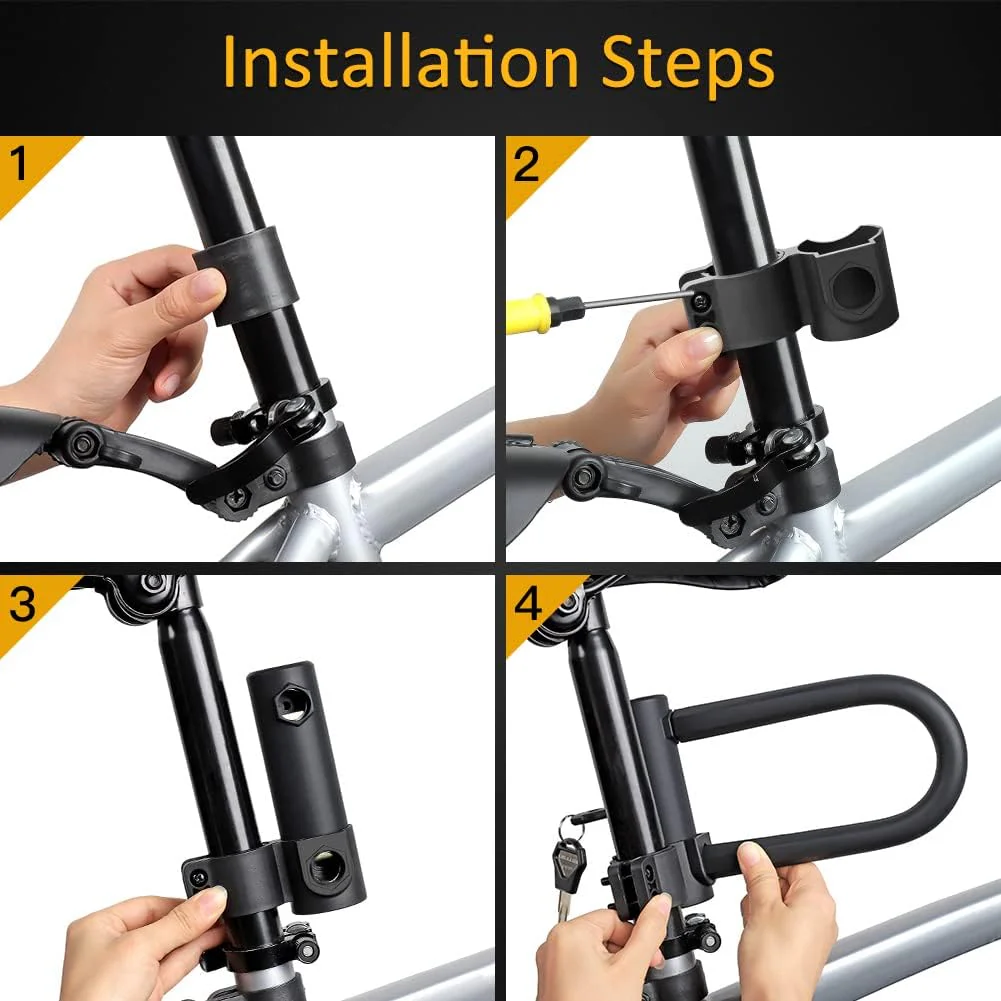 Installation Steps

1

2

3

4